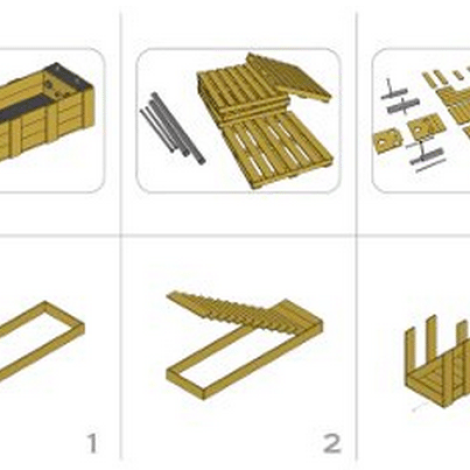 1

2