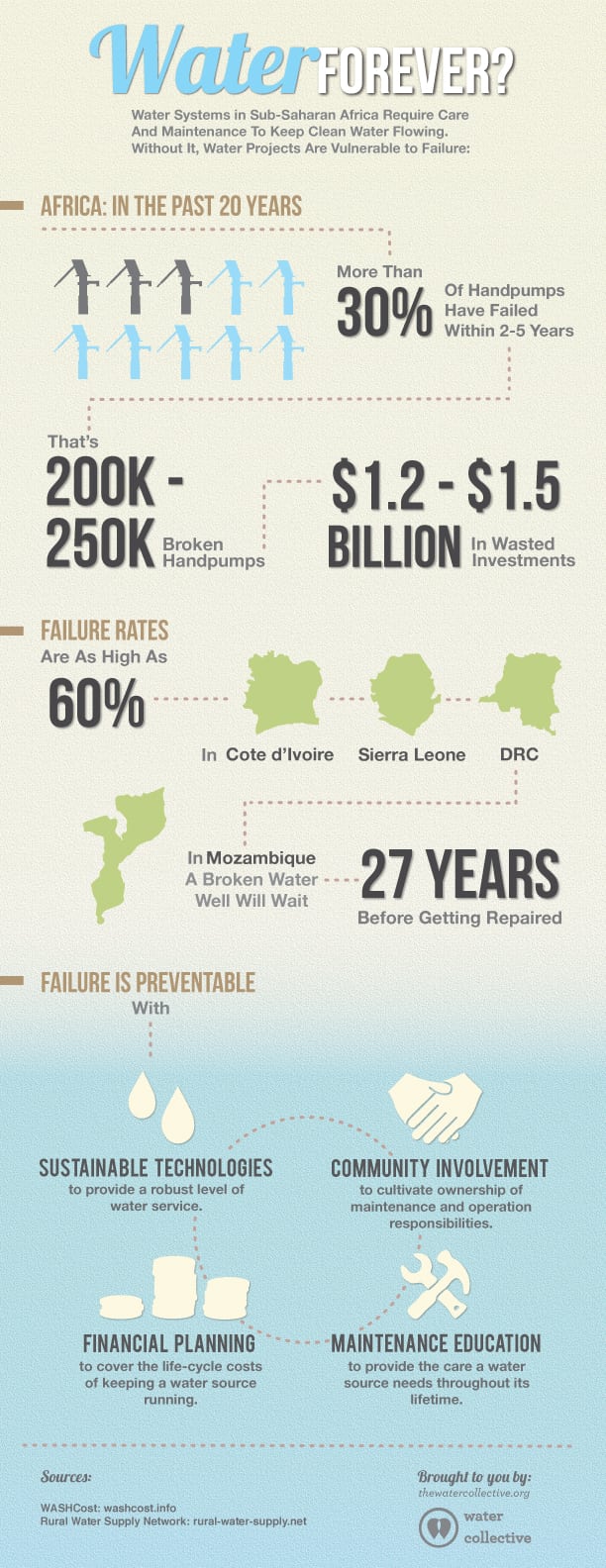 Water FOREVER?

Water Systems in Sub-Saharan Africa Require Care And Maintenance To Keep Clean Water Flowing. Without It, Water Projects Are Vulnerable to Failure:

AFRICA: IN THE PAST 20 YEARS

More Than 30% Of Handpumps Have Failed Within 2-5 Years

That's 200K - 250K Broken Handpumps

$1.2 - $1.5 BILLION In Wasted Investments

FAILURE RATES Are As High As 60%

In Cote d'Ivoire Sierra Leone DRC

In Mozambique A Broken Water Well Will Wait 27 YEARS Before Getting Repaired

FAILURE IS PREVENTABLE With

SUSTAINABLE TECHNOLOGIES
to provide a robust level of water service.

COMMUNITY INVOLVEMENT
to cultivate ownership of maintenance and operation responsibilities.

FINANCIAL PLANNING
to cover the life-cycle costs of keeping a water source running.

MAINTENANCE EDUCATION
to provide the care a water source needs throughout its lifetime.

Sources:
WASHCost: washcost.info
Rural Water Supply Network: rural-water-supply.net

Brought to you by:
thewatercollective.org
water collective