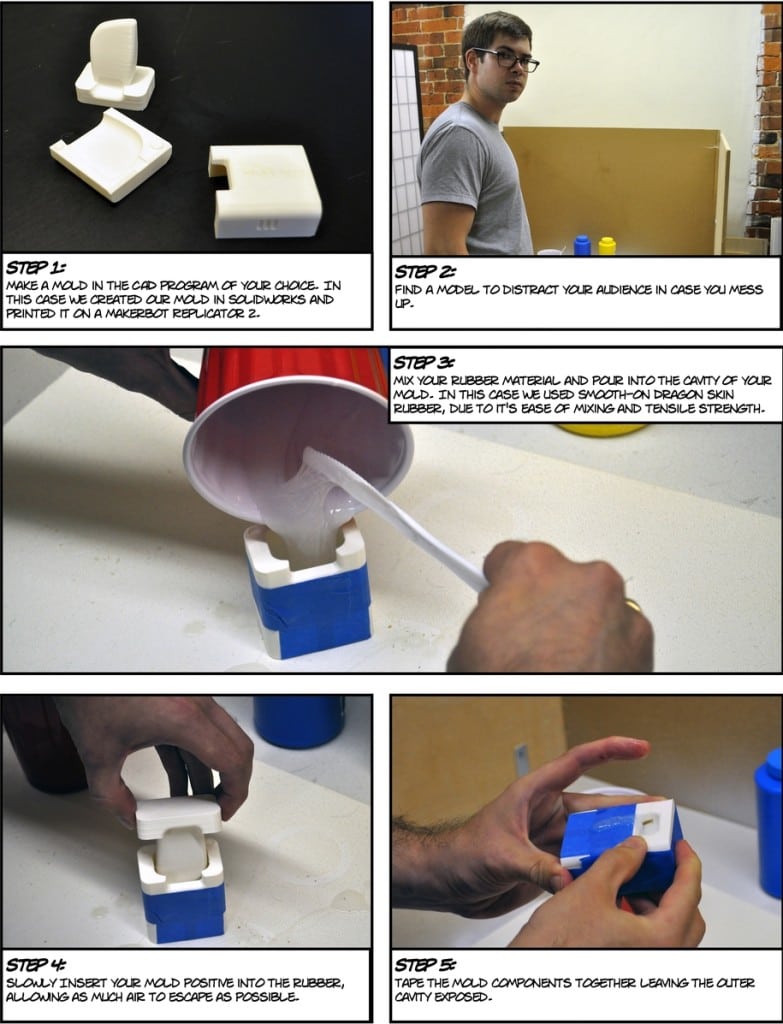 STEP 1:
MAKE A MOLD IN THE CAD PROGRAM OF YOUR CHOICE. IN THIS CASE WE CREATED OUR MOLD IN SOLIDWORKS AND PRINTED IT ON A MAKERBOT REPLICATOR 2.

STEP 2:
FIND A MODEL TO DISTRACT YOUR AUDIENCE IN CASE YOU MESS UP.

STEP 3:
MIX YOUR RUBBER MATERIAL AND POUR INTO THE CAVITY OF YOUR MOLD. IN THIS CASE WE USED SMOOTH-ON DRAGON SKIN RUBBER, DUE TO IT'S EASE OF MIXING AND TENSILE STRENGTH.

STEP 4:
SLOWLY INSERT YOUR MOLD POSITIVE INTO THE RUBBER, ALLOWING AS MUCH AIR TO ESCAPE AS POSSIBLE.

STEP 5:
TAPE THE MOLD COMPONENTS TOGETHER LEAVING THE OUTER CAVITY EXPOSED.