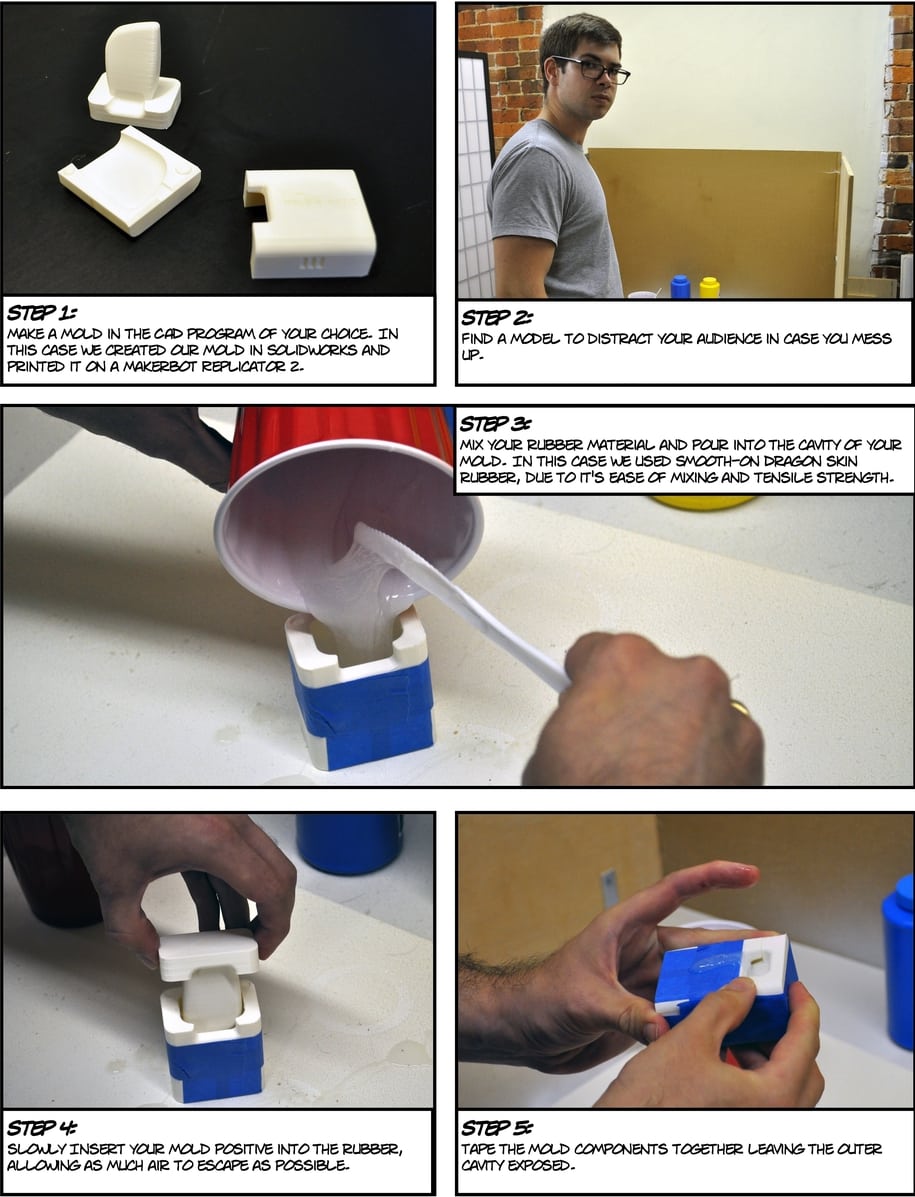 STEP 1:
MAKE A MOLD IN THE CAD PROGRAM OF YOUR CHOICE. IN THIS CASE WE CREATED OUR MOLD IN SOLIDWORKS AND PRINTED IT ON A MAKERBOT REPLICATOR 2.

STEP 2:
FIND A MODEL TO DISTRACT YOUR AUDIENCE IN CASE YOU MESS UP.

STEP 3:
MIX YOUR RUBBER MATERIAL AND POUR INTO THE CAVITY OF YOUR MOLD. IN THIS CASE WE USED SMOOTH-ON DRAGON SKIN RUBBER, DUE TO IT'S EASE OF MIXING AND TENSILE STRENGTH.

STEP 4:
SLOWLY INSERT YOUR MOLD POSITIVE INTO THE RUBBER, ALLOWING AS MUCH AIR TO ESCAPE AS POSSIBLE.

STEP 5:
TAPE THE MOLD COMPONENTS TOGETHER LEAVING THE OUTER CAVITY EXPOSED.