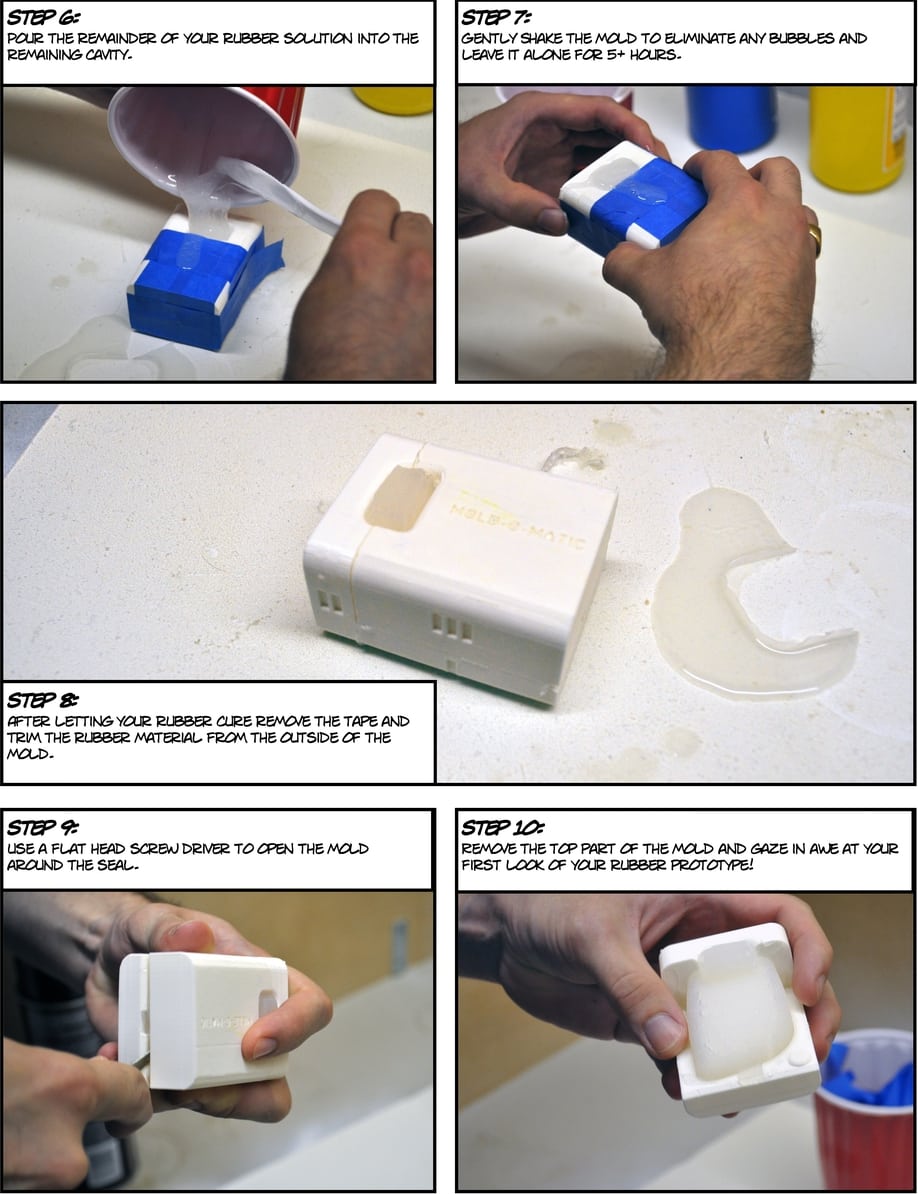 STEP 6:
POUR THE REMAINDER OF YOUR RUBBER SOLUTION INTO THE REMAINING CAVITY.

STEP 7:
GENTLY SHAKE THE MOLD TO ELIMINATE ANY BUBBLES AND LEAVE IT ALONE FOR 5+ HOURS.

MOLD-O-MATIC

STEP 8:
AFTER LETTING YOUR RUBBER CURE REMOVE THE TAPE AND TRIM THE RUBBER MATERIAL FROM THE OUTSIDE OF THE MOLD.

STEP 9:
USE A FLAT HEAD SCREW DRIVER TO OPEN THE MOLD AROUND THE SEAL.

STEP 10:
REMOVE THE TOP PART OF THE MOLD AND GAZE IN AWE AT YOUR FIRST LOOK OF YOUR RUBBER PROTOTYPE!