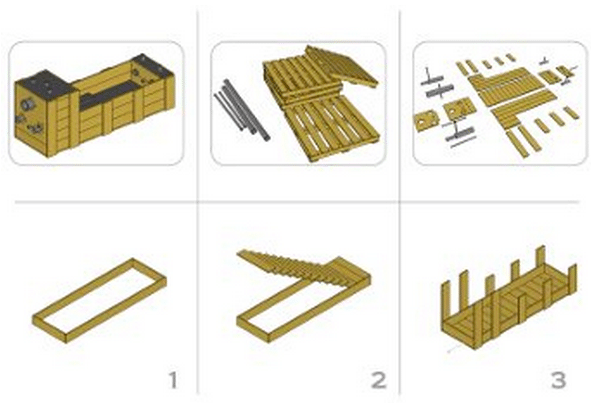 1

2

3