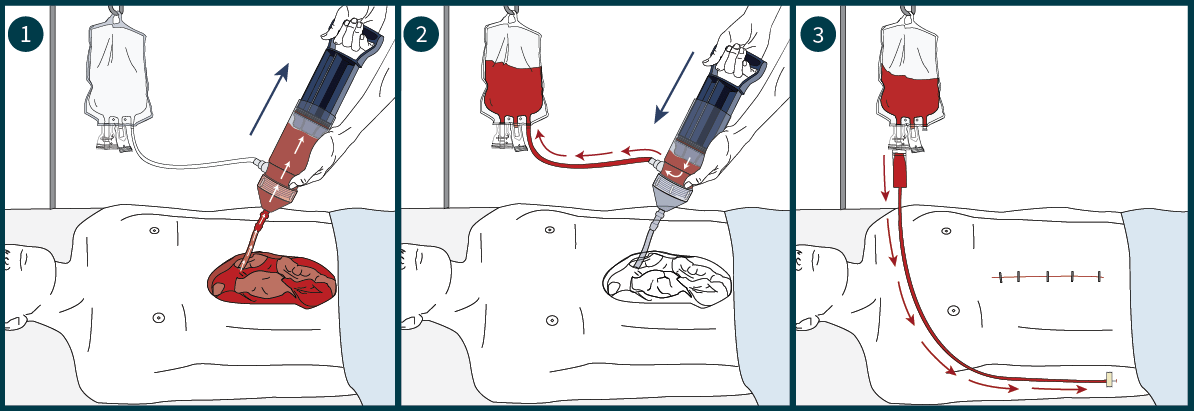 1

2

3