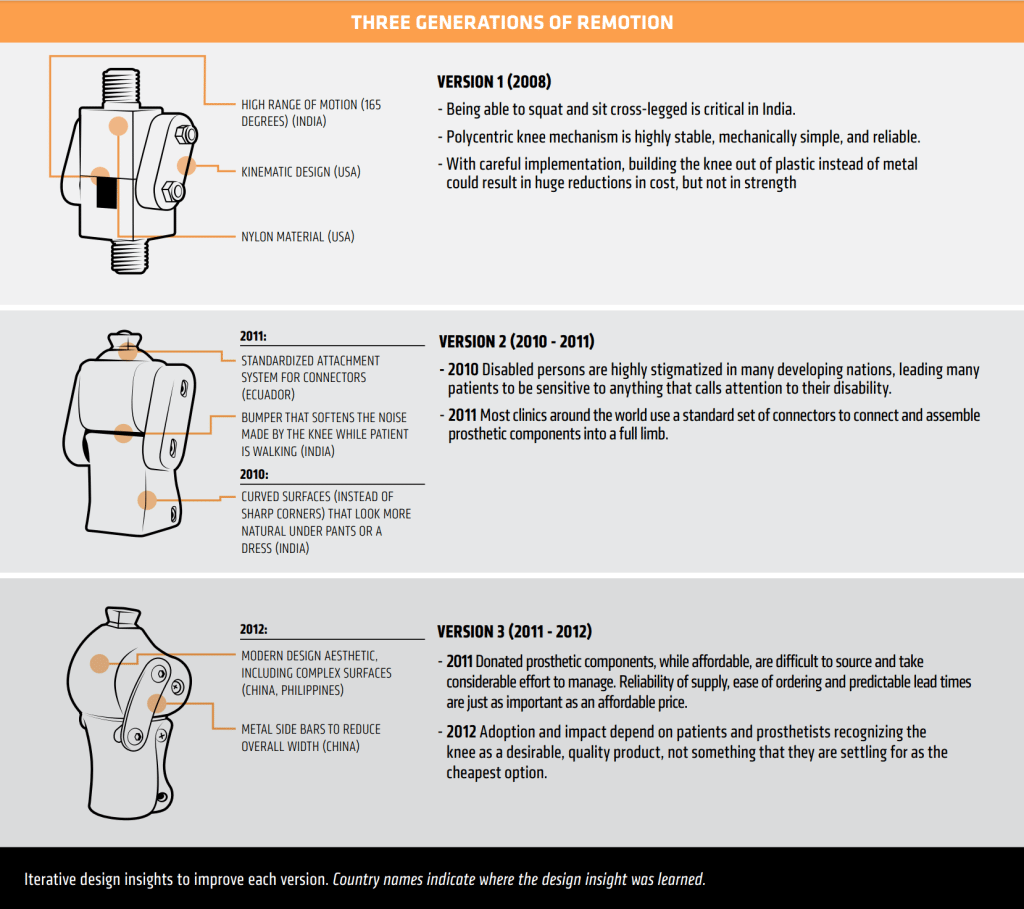 THREE GENERATIONS OF REMOTION

HIGH RANGE OF MOTION (165 DEGREES) (INDIA)

KINEMATIC DESIGN (USA)

NYLON MATERIAL (USA)

VERSION 1 (2008)

- Being able to squat and sit cross-legged is critical in India.

- Polycentric knee mechanism is highly stable, mechanically simple, and reliable.

- With careful implementation, building the knee out of plastic instead of metal could result in huge reductions in cost, but not in strength

2011:

STANDARDIZED ATTACHMENT SYSTEM FOR CONNECTORS (ECUADOR)

BUMPER THAT SOFTENS THE NOISE MADE BY THE KNEE WHILE PATIENT IS WALKING (INDIA)

2010:

CURVED SURFACES (INSTEAD OF SHARP CORNERS) THAT LOOK MORE NATURAL UNDER PANTS OR A DRESS (INDIA)

VERSION 2 (2010 - 2011)

- 2010 Disabled persons are highly stigmatized in many developing nations, leading many patients to be sensitive to anything that calls attention to their disability.

- 2011 Most clinics around the world use a standard set of connectors to connect and assemble prosthetic components into a full limb.

2012:

MODERN DESIGN AESTHETIC, INCLUDING COMPLEX SURFACES (CHINA, PHILIPPINES)

METAL SIDE BARS TO REDUCE OVERALL WIDTH (CHINA)

VERSION 3 (2011 - 2012)

- 2011 Donated prosthetic components, while affordable, are difficult to source and take considerable effort to manage. Reliability of supply, ease of ordering and predictable lead times are just as important as an affordable price.

- 2012 Adoption and impact depend on patients and prosthetists recognizing the knee as a desirable, quality product, not something that they are settling for as the cheapest option.

Iterative design insights to improve each version. Country names indicate where the design insight was learned.