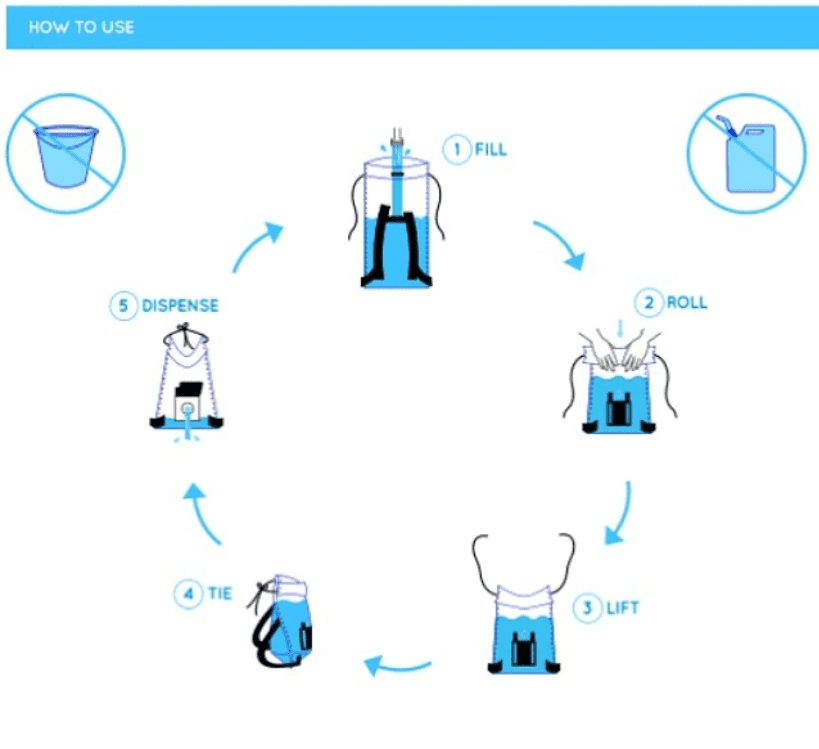 HOW TO USE

1 FILL

2 ROLL

3 LIFT

4 TIE

5 DISPENSE