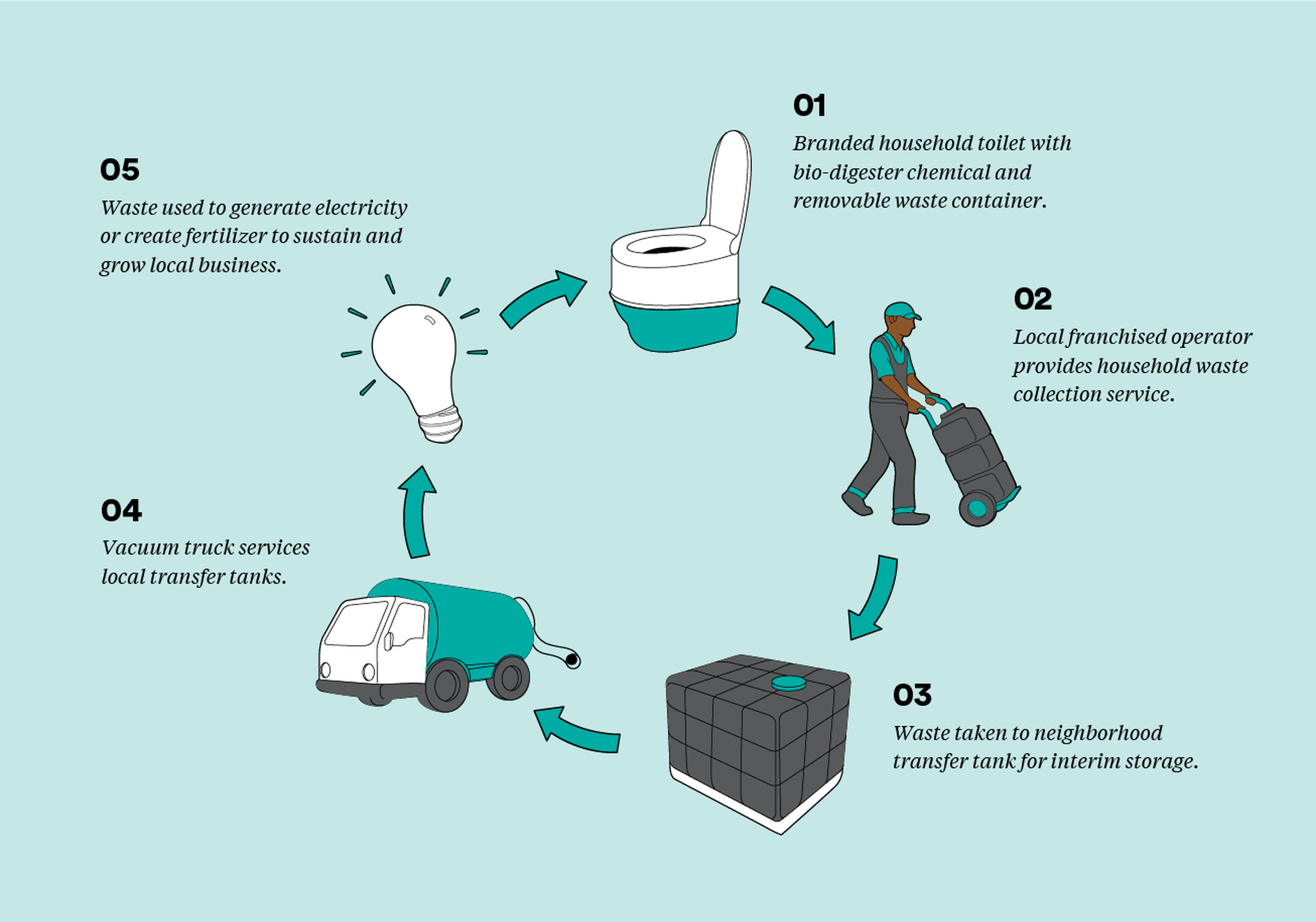 01
Branded household toilet with bio-digester chemical and removable waste container.

02
Local franchised operator provides household waste collection service.

03
Waste taken to neighborhood transfer tank for interim storage.

04
Vacuum truck services local transfer tanks.

05
Waste used to generate electricity or create fertilizer to sustain and grow local business.