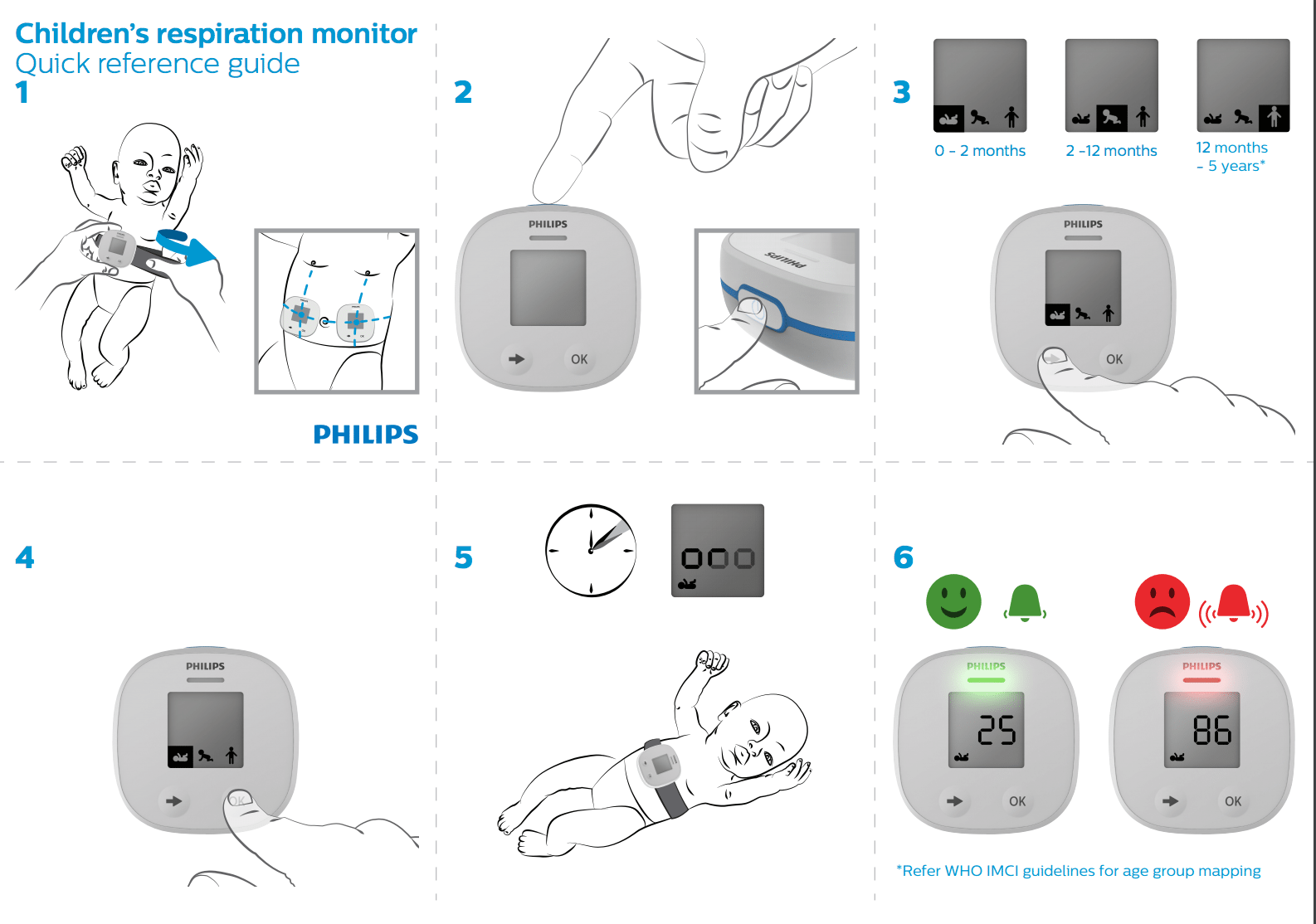 Children's respiration monitor
Quick reference guide
1

PHILIPS

2

PHILIPS

OK

PHILIPS

3

0 - 2 months

2 -12 months

12 months
- 5 years*

PHILIPS

OK

4

PHILIPS

OK

5

000

6

PHILIPS

25

OK

PHILIPS

86

OK

*Refer WHO IMCI guidelines for age group mapping