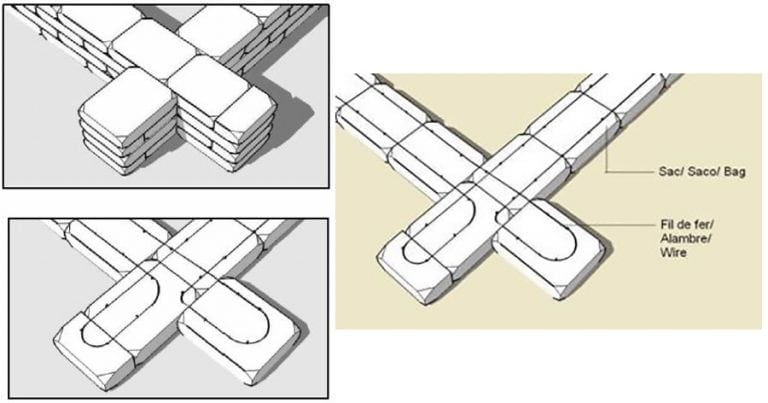 Sac/ Saco/ Bag

Fil de fer/
Alambre/
Wire