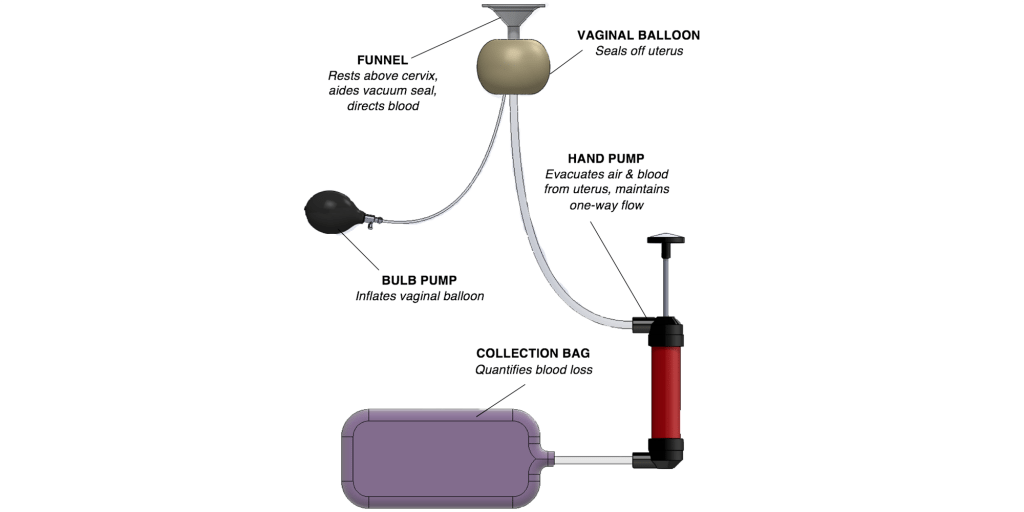 FUNNEL
Rests above cervix, aides vacuum seal, directs blood

VAGINAL BALLOON
Seals off uterus

HAND PUMP
Evacuates air & blood from uterus, maintains one-way flow

BULB PUMP
Inflates vaginal balloon

COLLECTION BAG
Quantifies blood loss