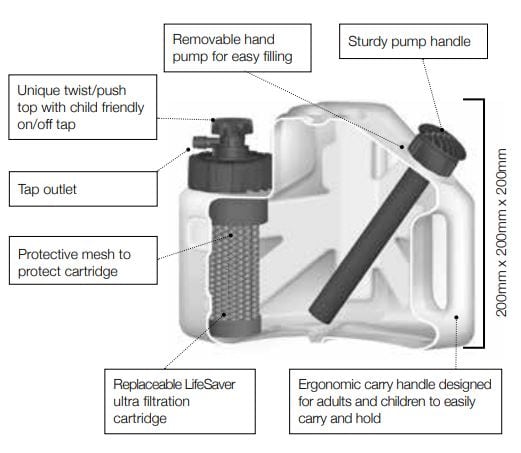 Removable hand pump for easy filling

Sturdy pump handle

Unique twist/push top with child friendly on/off tap

Tap outlet

Protective mesh to protect cartridge

200mm x 200mm x 200mm

Replaceable LifeSaver ultra filtration cartridge

Ergonomic carry handle designed for adults and children to easily carry and hold