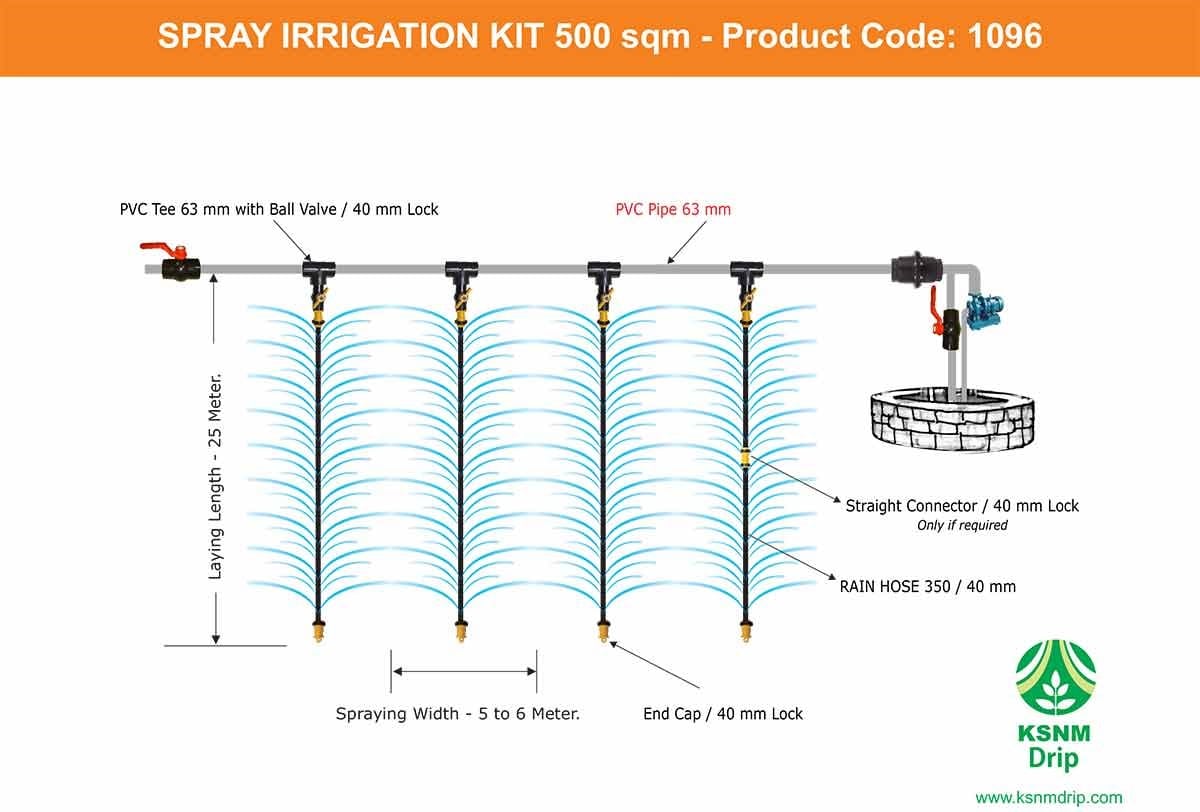 SPRAY IRRIGATION KIT 500 sqm - Product Code: 1096

PVC Tee 63 mm with Ball Valve / 40 mm Lock

PVC Pipe 63 mm

Laying Length - 25 Meter.

Straight Connector / 40 mm Lock
Only if required

RAIN HOSE 350 / 40 mm

Spraying Width - 5 to 6 Meter.

End Cap / 40 mm Lock

KSNM
Drip

www.ksnmdrip.com