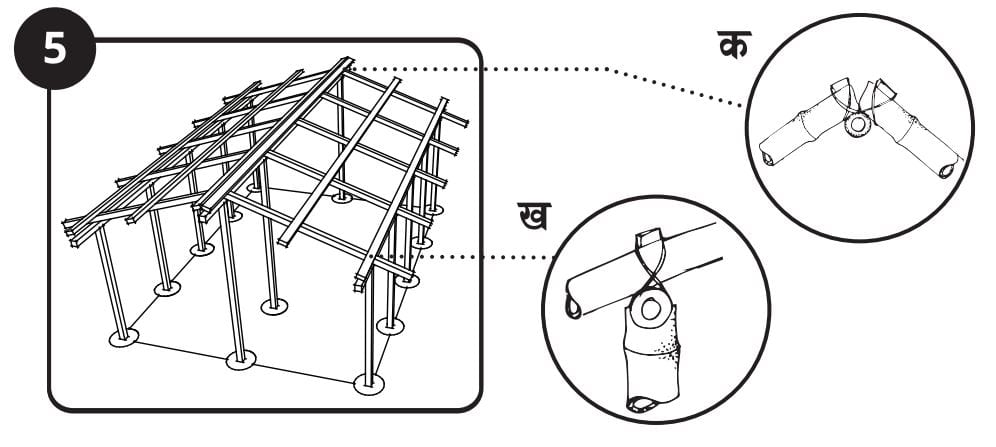 5

क

ख