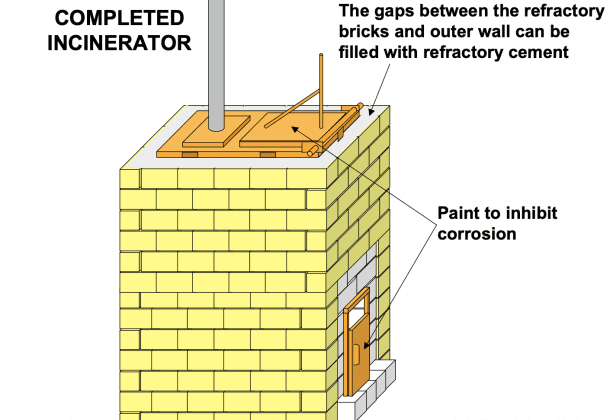 COMPLETED INCINERATOR

The gaps between the refractory bricks and outer wall can be filled with refractory cement

Paint to inhibit corrosion