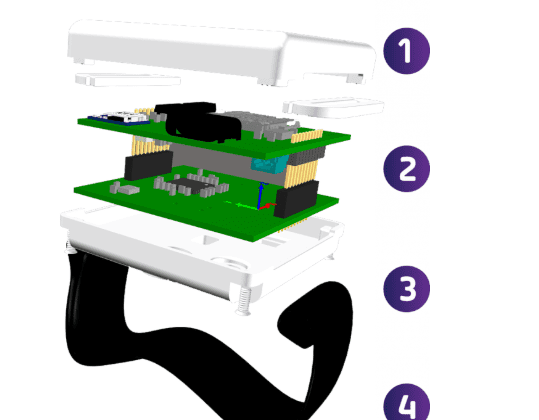 1

2

3

4