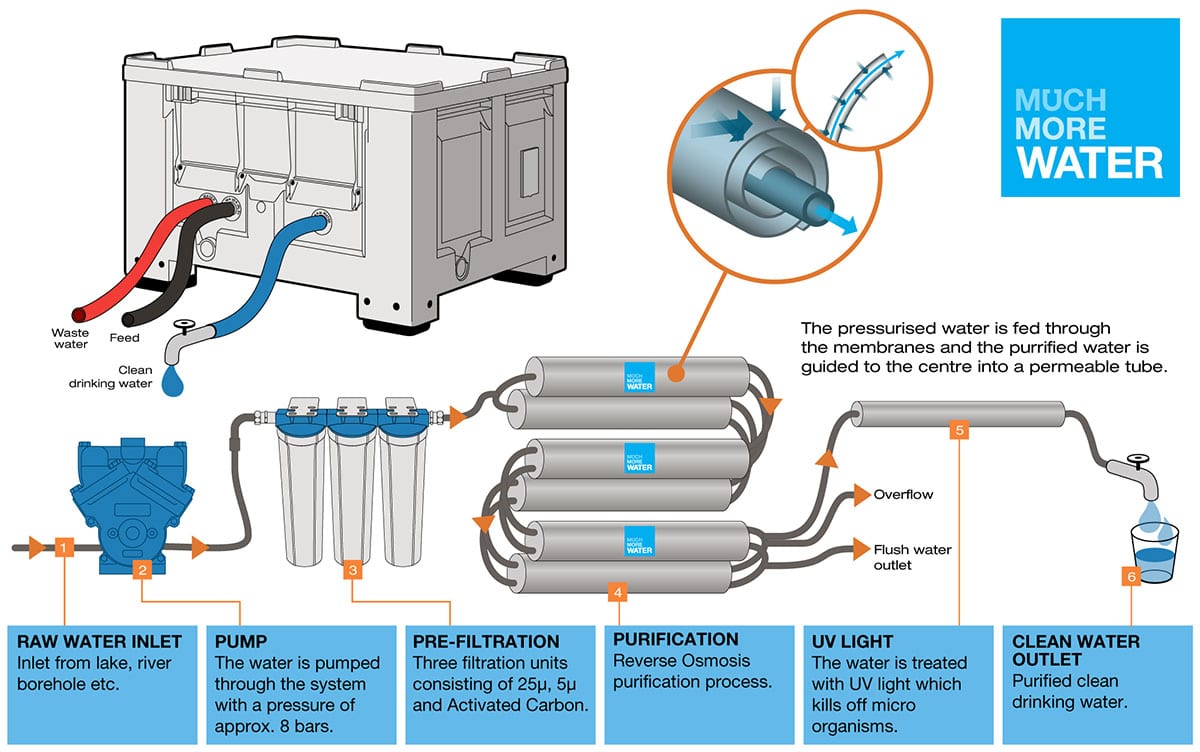 MUCH MORE WATER

Waste water

Feed

Clean drinking water

The pressurised water is fed through the membranes and the purrified water is guided to the centre into a permeable tube.

MUCH MORE WATER

MUCH MORE WATER

MUCH MORE WATER

Overflow

Flush water outlet

1

2

3

4

5

6

RAW WATER INLET
Inlet from lake, river borehole etc.

PUMP
The water is pumped through the system with a pressure of approx. 8 bars.

PRE-FILTRATION
Three filtration units consisting of 25μ, 5μ and Activated Carbon.

PURIFICATION
Reverse Osmosis purification process.

UV LIGHT
The water is treated with UV light which kills off micro organisms.

CLEAN WATER OUTLET
Purified clean drinking water.