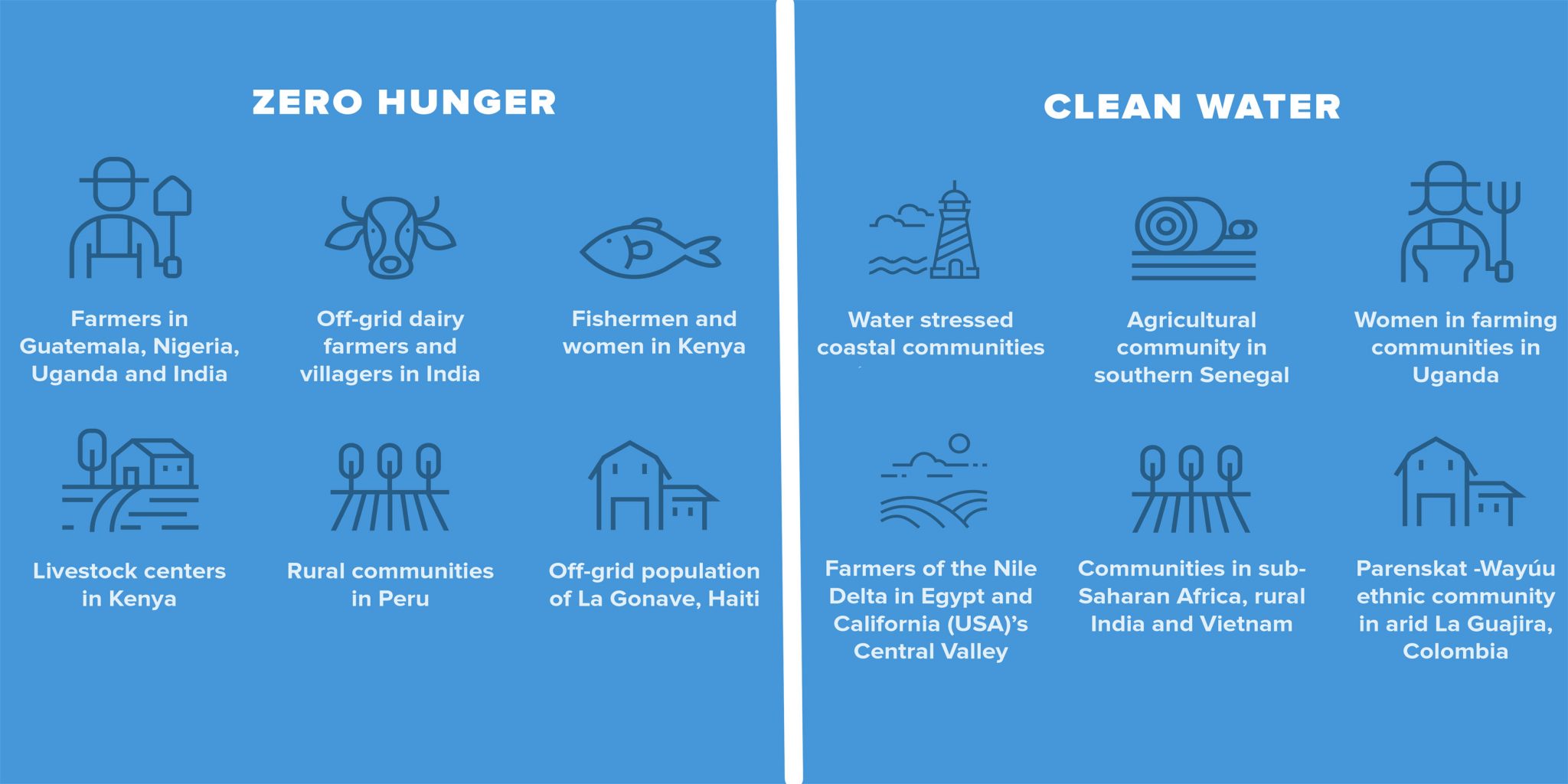 ZERO HUNGER

Farmers in Guatemala, Nigeria, Uganda and India

Off-grid dairy farmers and villagers in India

Fishermen and women in Kenya

Livestock centers in Kenya

Rural communities in Peru

Off-grid population of La Gonave, Haiti

CLEAN WATER

Water stressed coastal communities

Agricultural community in southern Senegal

Women in farming communities in Uganda

Farmers of the Nile Delta in Egypt and California (USA)'s Central Valley

Communities in sub-Saharan Africa, rural India and Vietnam

Parenskat -Wayúu ethnic community in arid La Guajira, Colombia