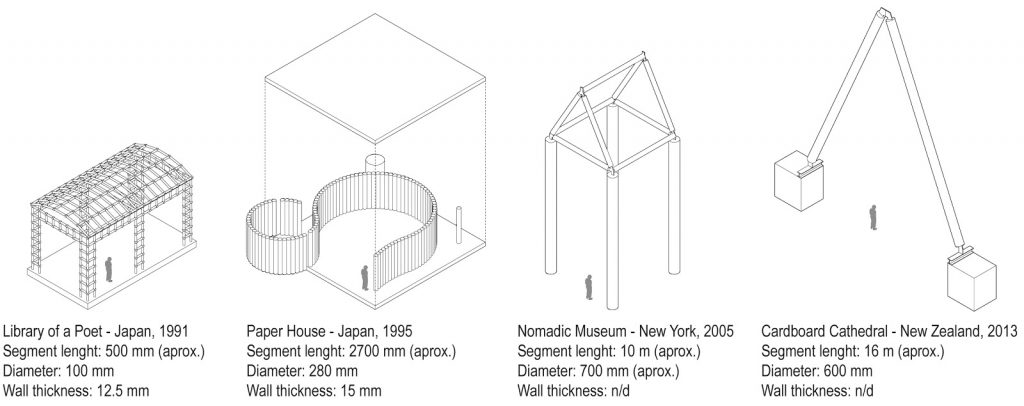 Library of a Poet - Japan, 1991
Segment lenght: 500 mm (aprox.)
Diameter: 100 mm
Wall thickness: 12.5 mm

Paper House - Japan, 1995
Segment lenght: 2700 mm (aprox.)
Diameter: 280 mm
Wall thickness: 15 mm

Nomadic Museum - New York, 2005
Segment lenght: 10 m (aprox.)
Diameter: 700 mm (aprox.)
Wall thickness: n/d

Cardboard Cathedral - New Zealand, 2013
Segment lenght: 16 m (aprox.)
Diameter: 600 mm
Wall thickness: n/d