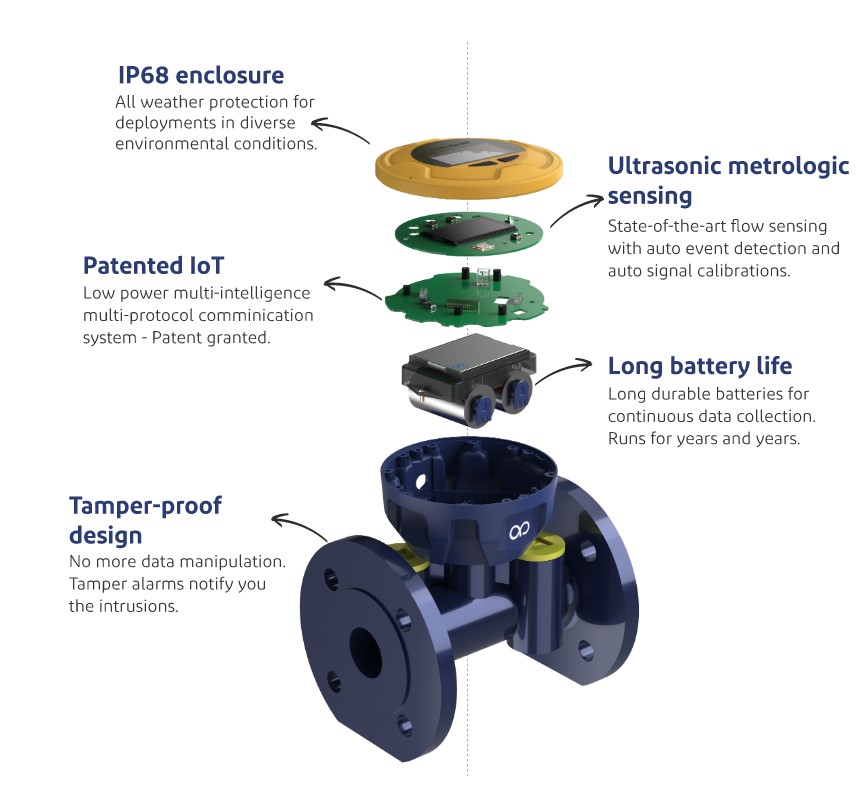 IP68 enclosure
All weather protection for deployments in diverse environmental conditions.

Ultrasonic metrologic sensing
State-of-the-art flow sensing with auto event detection and auto signal calibrations.

Patented IoT
Low power multi-intelligence multi-protocol comminication system - Patent granted.

Long battery life
Long durable batteries for continuous data collection. Runs for years and years.

Tamper-proof design
No more data manipulation. Tamper alarms notify you the intrusions.