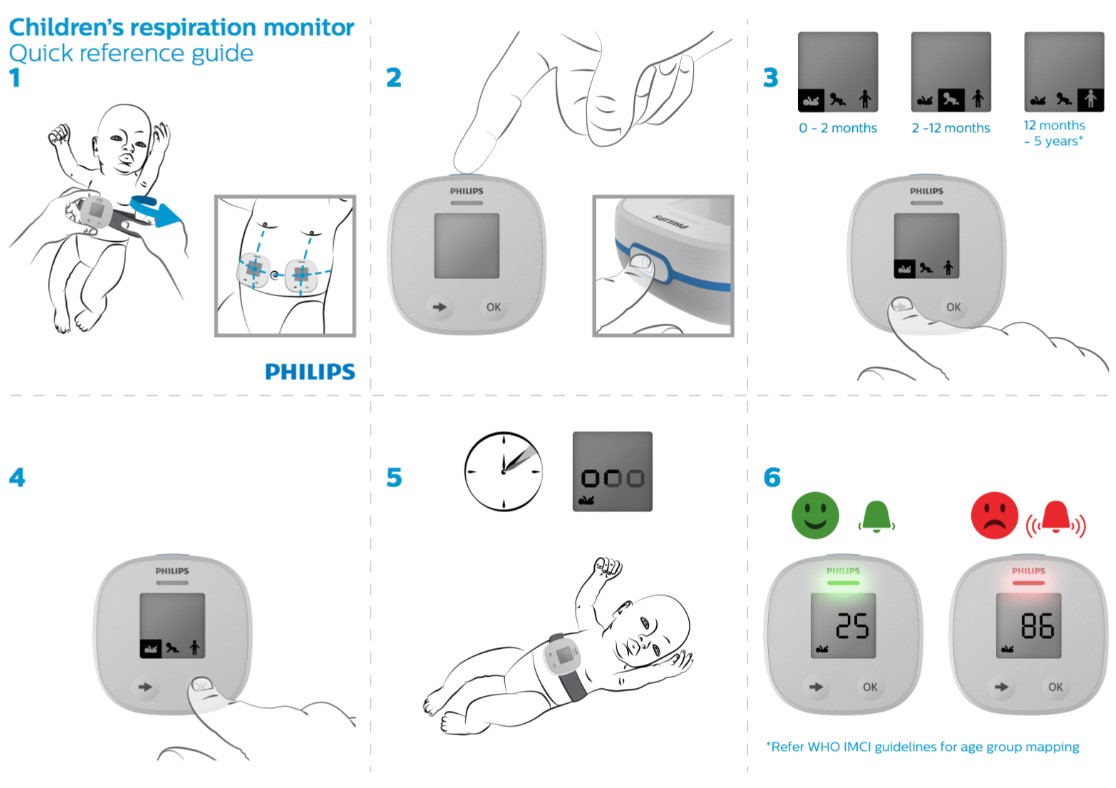 Children's respiration monitor
Quick reference guide
1

PHILIPS

2

PHILIPS

OK

PHILIPS

3

0 - 2 months

2 -12 months

12 months
- 5 years*

PHILIPS

OK

4

PHILIPS

OK

5

000

6

PHILIPS

25

OK

PHILIPS

86

OK

*Refer WHO IMCI guidelines for age group mapping