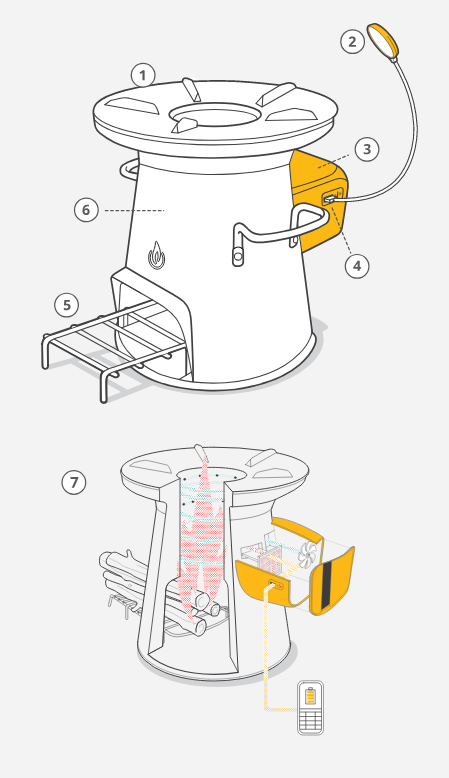 1
2
3
6
4
5
7