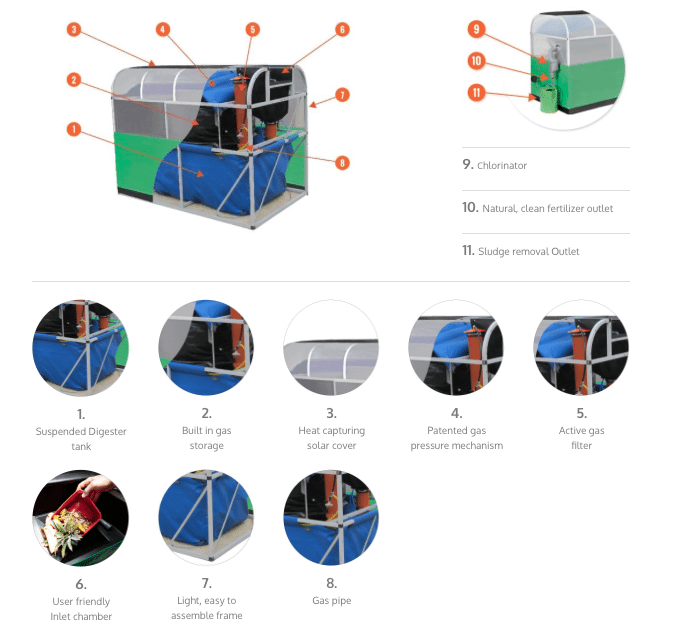 3 4 5 6
2
7
1
8

9
10
11

9. Chlorinator

10. Natural, clean fertilizer outlet

11. Sludge removal Outlet

1. Suspended Digester tank

2. Built in gas storage

3. Heat capturing solar cover

4. Patented gas pressure mechanism

5. Active gas filter

6. User friendly Inlet chamber

7. Light, easy to assemble frame

8. Gas pipe