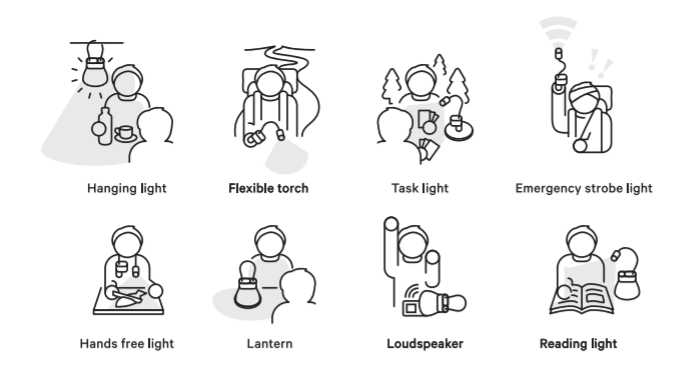 Hanging light

Flexible torch

Task light

Emergency strobe light

Hands free light

Lantern

Loudspeaker

Reading light