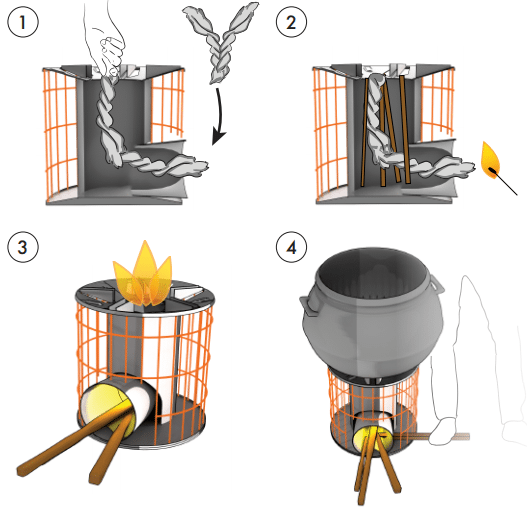 1

2

3

4